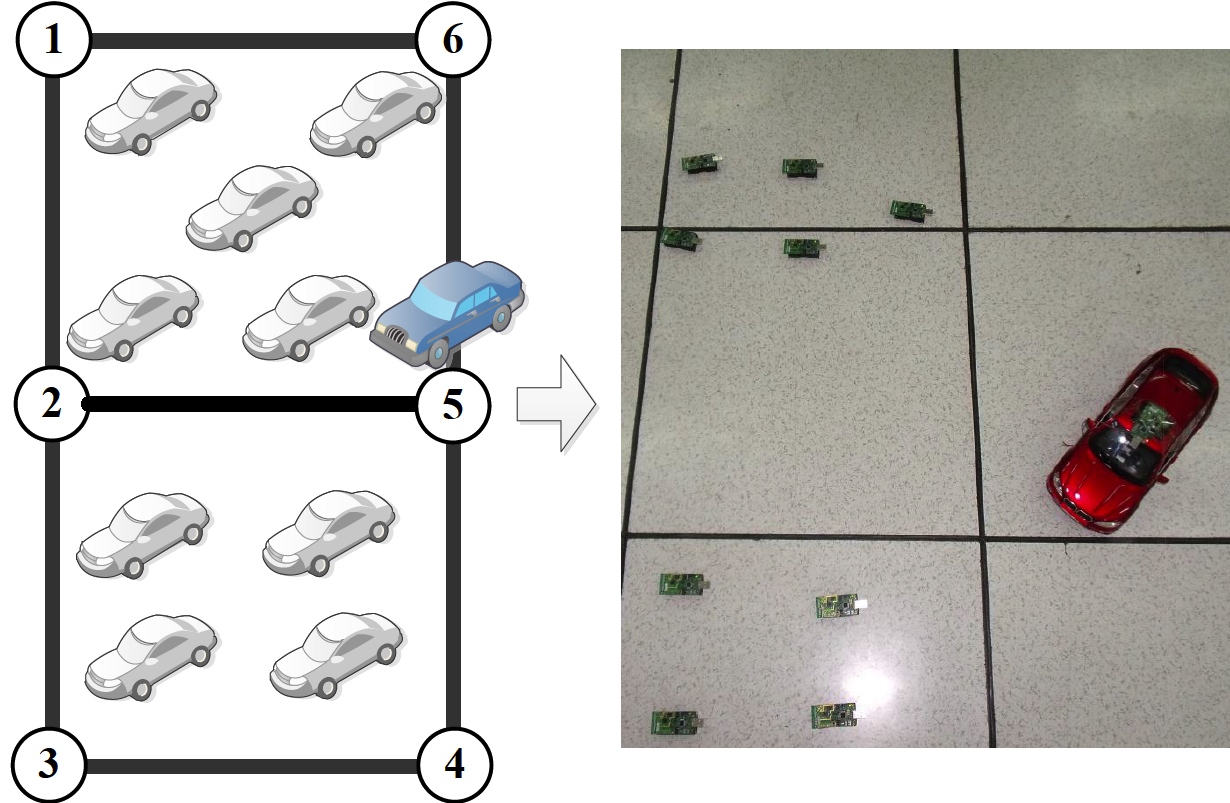 1
6
2
5
3
4